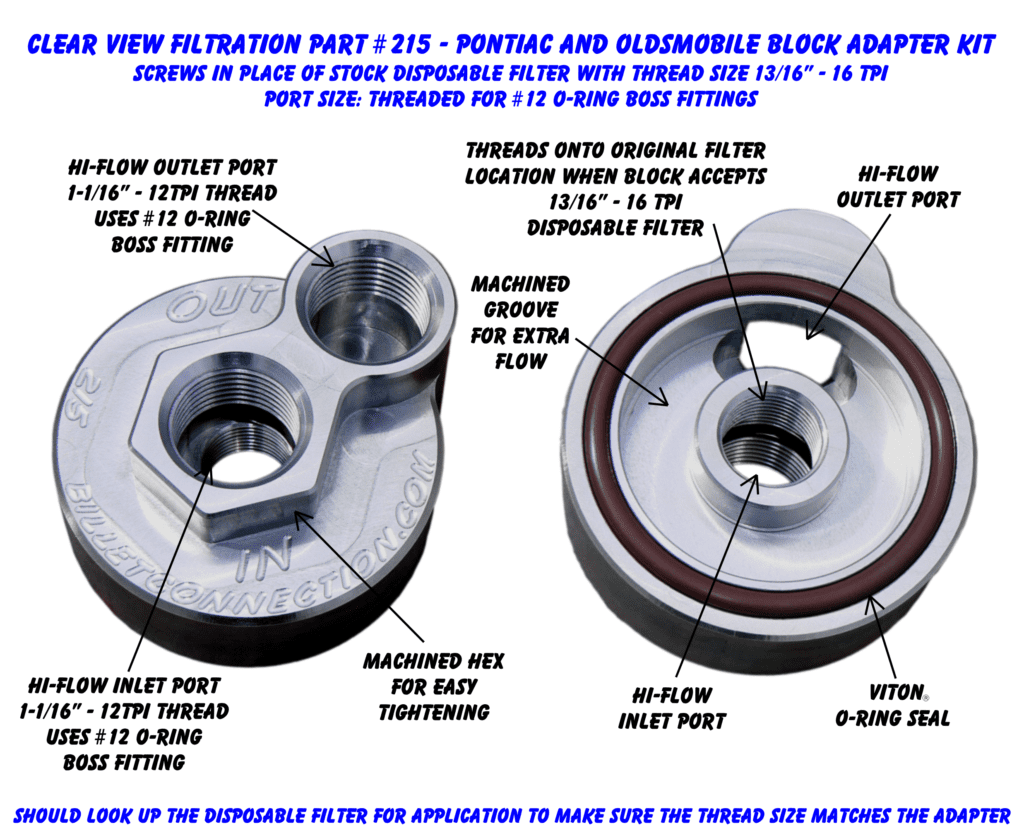 CLEAR VIEW FILTRATION PART # 215 - PONTIAC AND OLDSMOBILE BLOCK ADAPTER KIT
SCREWS IN PLACE OF STOCK DISPOSABLE FILTER WITH THREAD SIZE 13/16" - 16 TPI
PORT SIZE: THREADED FOR #12 O-RING BOSS FITTINGS

HI-FLOW OUTLET PORT
1-1/16" - 12TPI THREAD
USES #12 O-RING
BOSS FITTING

THREADS ONTO ORIGINAL FILTER
LOCATION WHEN BLOCK ACCEPTS
13/16" - 16 TPI
DISPOSABLE FILTER

HI-FLOW
OUTLET PORT

MACHINED
GROOVE
FOR EXTRA
FLOW

OUT

215

BILLETCONNECTION.COM

IN

HI-FLOW INLET PORT
1-1/16" - 12TPI THREAD
USES #12 O-RING
BOSS FITTING

MACHINED HEX
FOR EASY
TIGHTENING

HI-FLOW
INLET PORT

VITON®
O-RING SEAL

SHOULD LOOK UP THE DISPOSABLE FILTER FOR APPLICATION TO MAKE SURE THE THREAD SIZE MATCHES THE ADAPTER