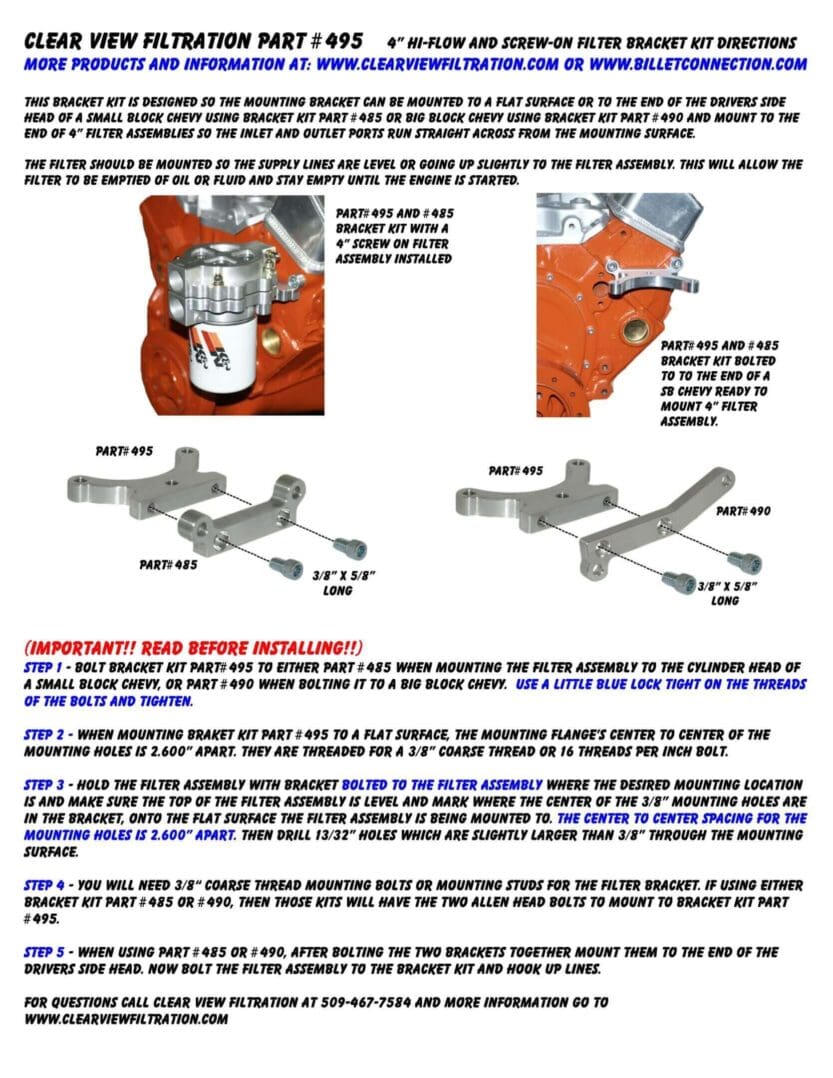 CLEAR VIEW FILTRATION PART #495 4" HI-FLOW AND SCREW-ON FILTER BRACKET KIT DIRECTIONS
MORE PRODUCTS AND INFORMATION AT: WWW.CLEARVIEWFILTRATION.COM OR WWW.BILLETCONNECTION.COM

THIS BRACKET KIT IS DESIGNED SO THE MOUNTING BRACKET CAN BE MOUNTED TO A FLAT SURFACE OR TO THE END OF THE DRIVERS SIDE HEAD OF A SMALL BLOCK CHEVY USING BRACKET KIT PART #485 OR BIG BLOCK CHEVY USING BRACKET KIT PART #490 AND MOUNT TO THE END OF 4" FILTER ASSEMBLIES SO THE INLET AND OUTLET PORTS RUN STRAIGHT ACROSS FROM THE MOUNTING SURFACE.

THE FILTER SHOULD BE MOUNTED SO THE SUPPLY LINES ARE LEVEL OR GOING UP SLIGHTLY TO THE FILTER ASSEMBLY. THIS WILL ALLOW THE FILTER TO BE EMPTIED OF OIL OR FLUID AND STAY EMPTY UNTIL THE ENGINE IS STARTED.

PART#495 AND #485 BRACKET KIT WITH A 4" SCREW ON FILTER ASSEMBLY INSTALLED

PART#495 AND #485 BRACKET KIT BOLTED TO TO THE END OF A SB CHEVY READY TO MOUNT 4" FILTER ASSEMBLY.

PART#495

PART#485

3/8" X 5/8" LONG

PART#495

PART#490

3/8" X 5/8" LONG

(IMPORTANT!! READ BEFORE INSTALLING!!)
STEP 1 - BOLT BRACKET KIT PART#495 TO EITHER PART #485 WHEN MOUNTING THE FILTER ASSEMBLY TO THE CYLINDER HEAD OF A SMALL BLOCK CHEVY, OR PART #490 WHEN BOLTING IT TO A BIG BLOCK CHEVY. USE A LITTLE BLUE LOCK TIGHT ON THE THREADS OF THE BOLTS AND TIGHTEN.

STEP 2 - WHEN MOUNTING BRAKET KIT PART #495 TO A FLAT SURFACE, THE MOUNTING FLANGE'S CENTER TO CENTER OF THE MOUNTING HOLES IS 2.600" APART. THEY ARE THREADED FOR A 3/8" COARSE THREAD OR 16 THREADS PER INCH BOLT.

STEP 3 - HOLD THE FILTER ASSEMBLY WITH BRACKET BOLTED TO THE FILTER ASSEMBLY WHERE THE DESIRED MOUNTING LOCATION IS AND MAKE SURE THE TOP OF THE FILTER ASSEMBLY IS LEVEL AND MARK WHERE THE CENTER OF THE 3/8" MOUNTING HOLES ARE IN THE BRACKET, ONTO THE FLAT SURFACE THE FILTER ASSEMBLY IS BEING MOUNTED TO. THE CENTER TO CENTER SPACING FOR THE MOUNTING HOLES IS 2.600" APART. THEN DRILL 13/32" HOLES WHICH ARE SLIGHTLY LARGER THAN 3/8" THROUGH THE MOUNTING SURFACE.

STEP 4 - YOU WILL NEED 3/8" COARSE THREAD MOUNTING BOLTS OR MOUNTING STUDS FOR THE FILTER BRACKET. IF USING EITHER BRACKET KIT PART #485 OR #490, THEN THOSE KITS WILL HAVE THE TWO ALLEN HEAD BOLTS TO MOUNT TO BRACKET KIT PART #495.

STEP 5 - WHEN USING PART #485 OR #490, AFTER BOLTING THE TWO BRACKETS TOGETHER MOUNT THEM TO THE END OF THE DRIVERS SIDE HEAD. NOW BOLT THE FILTER ASSEMBLY TO THE BRACKET KIT AND HOOK UP LINES.

FOR QUESTIONS CALL CLEAR VIEW FILTRATION AT 509-467-7584 AND MORE INFORMATION GO TO WWW.CLEARVIEWFILTRATION.COM