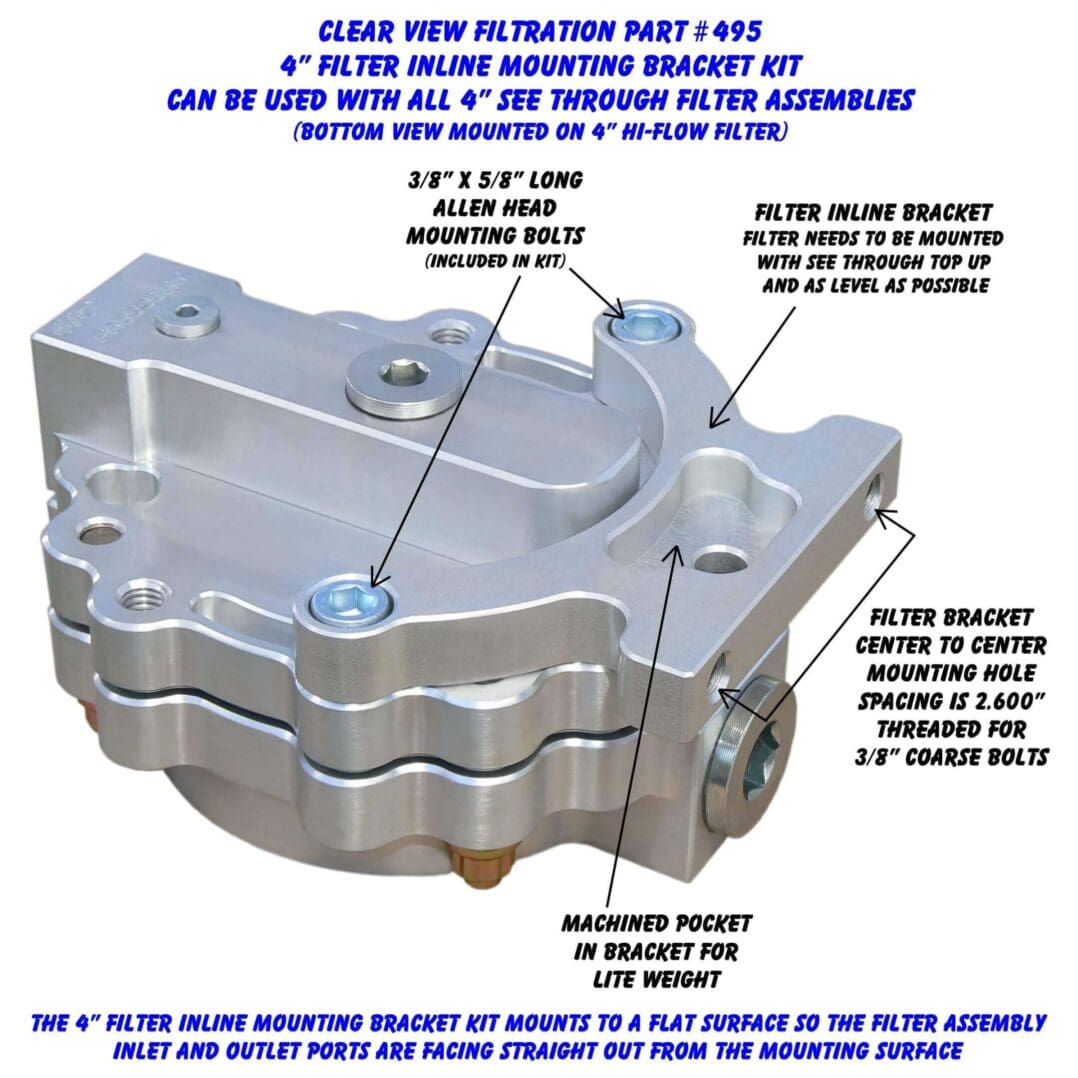 CLEAR VIEW FILTRATION PART #495
4" FILTER INLINE MOUNTING BRACKET KIT
CAN BE USED WITH ALL 4" SEE THROUGH FILTER ASSEMBLIES
(BOTTOM VIEW MOUNTED ON 4" HI-FLOW FILTER)

3/8" X 5/8" LONG ALLEN HEAD MOUNTING BOLTS
(INCLUDED IN KIT)

FILTER INLINE BRACKET
FILTER NEEDS TO BE MOUNTED WITH SEE THROUGH TOP UP AND AS LEVEL AS POSSIBLE

FILTER BRACKET CENTER TO CENTER MOUNTING HOLE SPACING IS 2.600" THREADED FOR 3/8" COARSE BOLTS

MACHINED POCKET IN BRACKET FOR LITE WEIGHT

THE 4" FILTER INLINE MOUNTING BRACKET KIT MOUNTS TO A FLAT SURFACE SO THE FILTER ASSEMBLY INLET AND OUTLET PORTS ARE FACING STRAIGHT OUT FROM THE MOUNTING SURFACE