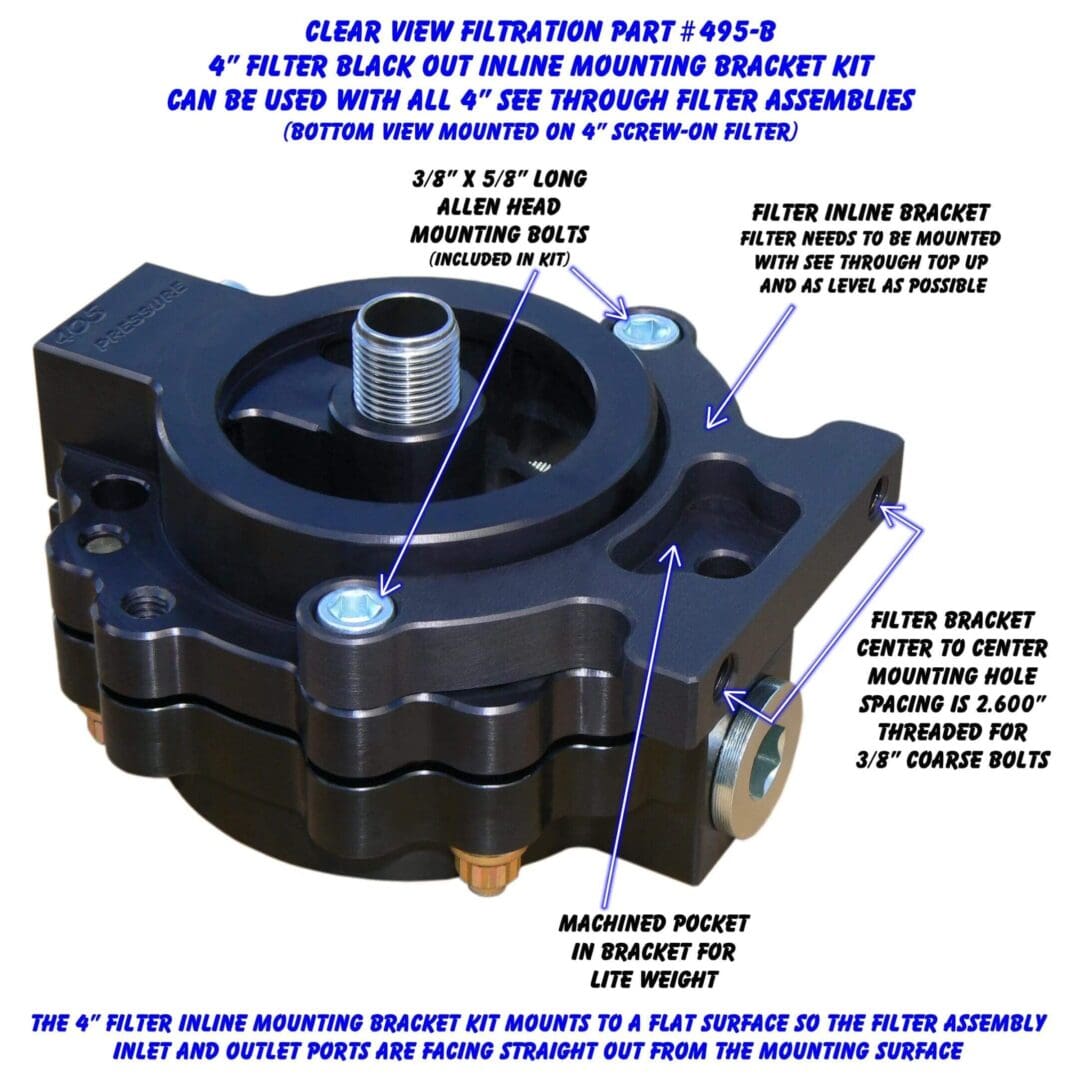 CLEAR VIEW FILTRATION PART #495-B
4" FILTER BLACK OUT INLINE MOUNTING BRACKET KIT
CAN BE USED WITH ALL 4" SEE THROUGH FILTER ASSEMBLIES
(BOTTOM VIEW MOUNTED ON 4" SCREW-ON FILTER)

3/8" X 5/8" LONG ALLEN HEAD MOUNTING BOLTS
(INCLUDED IN KIT)

FILTER INLINE BRACKET
FILTER NEEDS TO BE MOUNTED WITH SEE THROUGH TOP UP AND AS LEVEL AS POSSIBLE

405
PRESSURE

FILTER BRACKET CENTER TO CENTER MOUNTING HOLE SPACING IS 2.600" THREADED FOR 3/8" COARSE BOLTS

MACHINED POCKET IN BRACKET FOR LITE WEIGHT

THE 4" FILTER INLINE MOUNTING BRACKET KIT MOUNTS TO A FLAT SURFACE SO THE FILTER ASSEMBLY INLET AND OUTLET PORTS ARE FACING STRAIGHT OUT FROM THE MOUNTING SURFACE