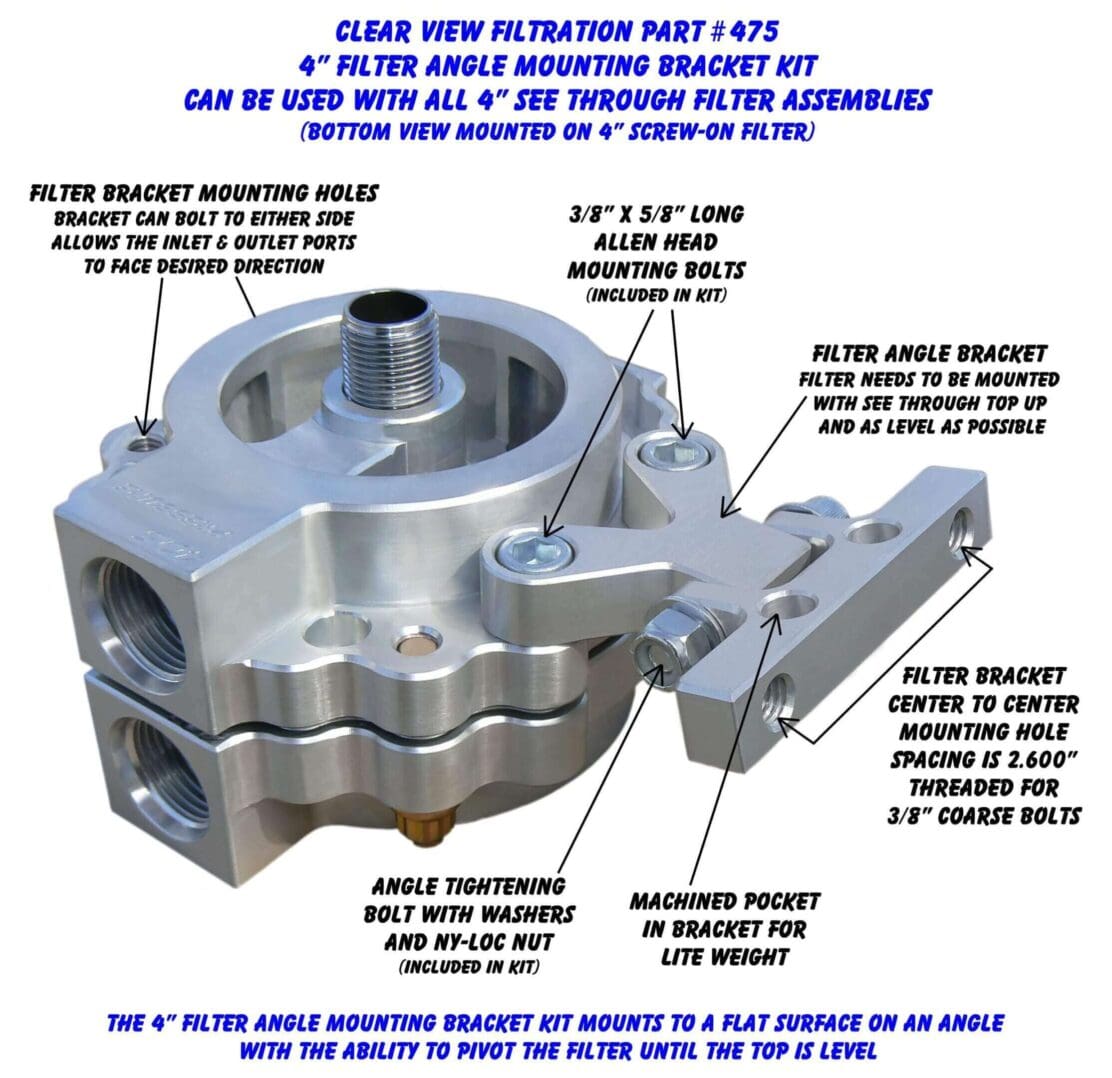 CLEAR VIEW FILTRATION PART #475
4" FILTER ANGLE MOUNTING BRACKET KIT
CAN BE USED WITH ALL 4" SEE THROUGH FILTER ASSEMBLIES
(BOTTOM VIEW MOUNTED ON 4" SCREW-ON FILTER)

FILTER BRACKET MOUNTING HOLES
BRACKET CAN BOLT TO EITHER SIDE
ALLOWS THE INLET & OUTLET PORTS
TO FACE DESIRED DIRECTION

3/8" X 5/8" LONG
ALLEN HEAD
MOUNTING BOLTS
(INCLUDED IN KIT)

FILTER ANGLE BRACKET
FILTER NEEDS TO BE MOUNTED
WITH SEE THROUGH TOP UP
AND AS LEVEL AS POSSIBLE

FILTER BRACKET
CENTER TO CENTER
MOUNTING HOLE
SPACING IS 2.600"
THREADED FOR
3/8" COARSE BOLTS

ANGLE TIGHTENING
BOLT WITH WASHERS
AND NY-LOC NUT
(INCLUDED IN KIT)

MACHINED POCKET
IN BRACKET FOR
LITE WEIGHT

THE 4" FILTER ANGLE MOUNTING BRACKET KIT MOUNTS TO A FLAT SURFACE ON AN ANGLE
WITH THE ABILITY TO PIVOT THE FILTER UNTIL THE TOP IS LEVEL