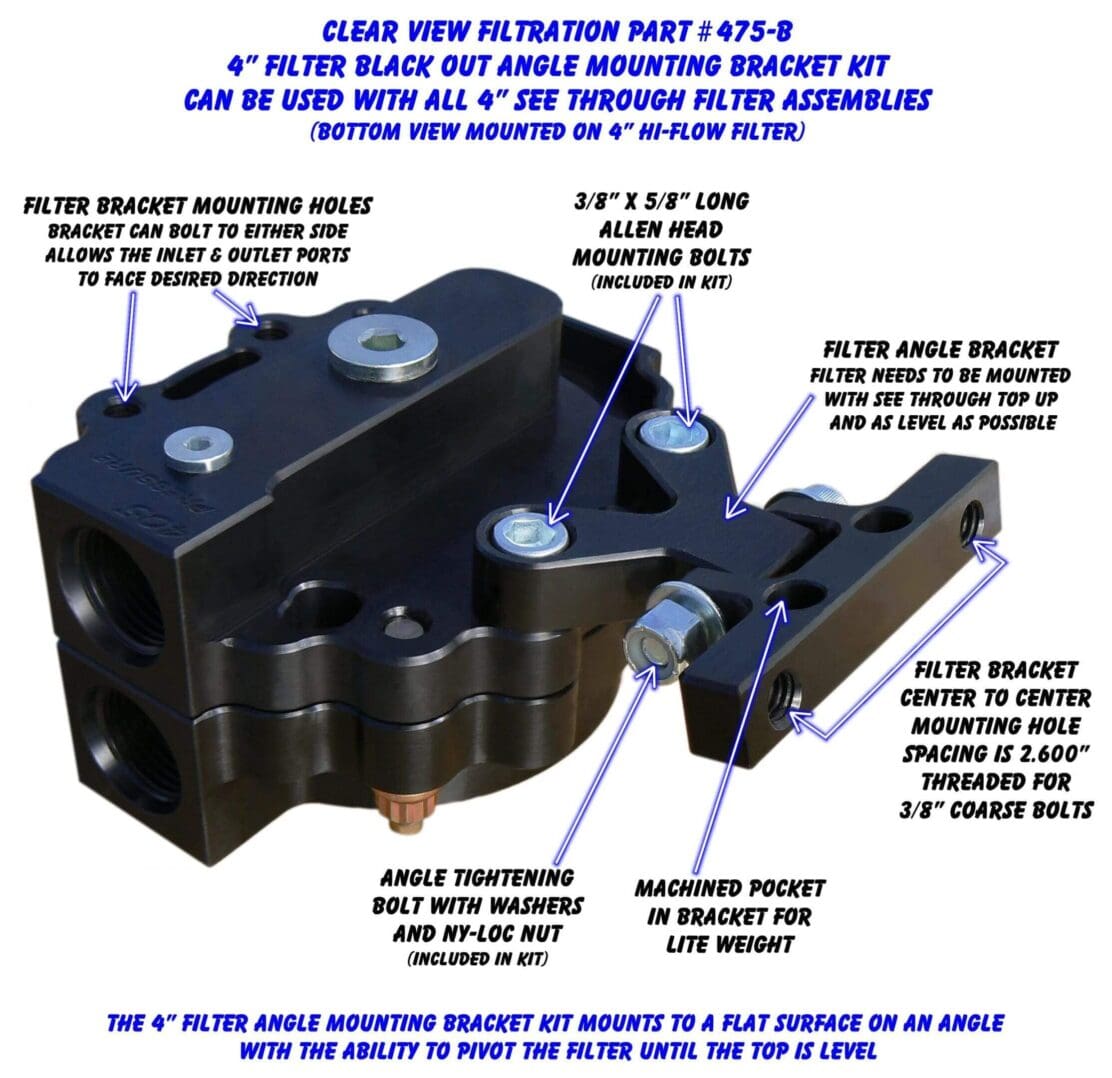 CLEAR VIEW FILTRATION PART # 475-B
4" FILTER BLACK OUT ANGLE MOUNTING BRACKET KIT
CAN BE USED WITH ALL 4" SEE THROUGH FILTER ASSEMBLIES
(BOTTOM VIEW MOUNTED ON 4" HI-FLOW FILTER)

FILTER BRACKET MOUNTING HOLES
BRACKET CAN BOLT TO EITHER SIDE ALLOWS THE INLET & OUTLET PORTS TO FACE DESIRED DIRECTION

3/8" X 5/8" LONG ALLEN HEAD MOUNTING BOLTS
(INCLUDED IN KIT)

FILTER ANGLE BRACKET
FILTER NEEDS TO BE MOUNTED WITH SEE THROUGH TOP UP AND AS LEVEL AS POSSIBLE

FILTER BRACKET CENTER TO CENTER MOUNTING HOLE SPACING IS 2.600" THREADED FOR 3/8" COARSE BOLTS

ANGLE TIGHTENING BOLT WITH WASHERS AND NY-LOC NUT
(INCLUDED IN KIT)

MACHINED POCKET IN BRACKET FOR LITE WEIGHT

THE 4" FILTER ANGLE MOUNTING BRACKET KIT MOUNTS TO A FLAT SURFACE ON AN ANGLE WITH THE ABILITY TO PIVOT THE FILTER UNTIL THE TOP IS LEVEL