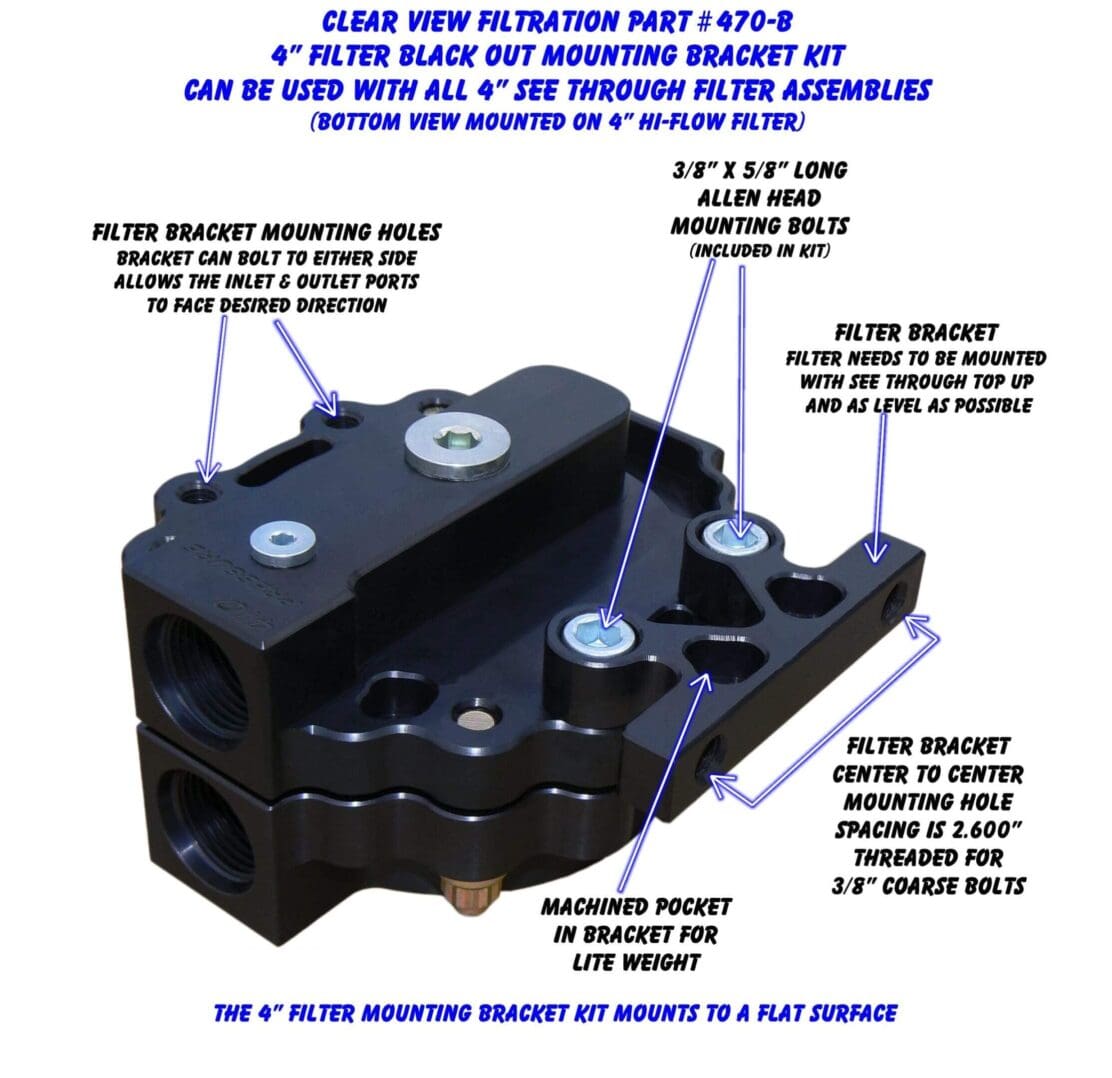 CLEAR VIEW FILTRATION PART #470-B
4" FILTER BLACK OUT MOUNTING BRACKET KIT
CAN BE USED WITH ALL 4" SEE THROUGH FILTER ASSEMBLIES
(BOTTOM VIEW MOUNTED ON 4" HI-FLOW FILTER)

FILTER BRACKET MOUNTING HOLES
BRACKET CAN BOLT TO EITHER SIDE
ALLOWS THE INLET & OUTLET PORTS
TO FACE DESIRED DIRECTION

3/8" X 5/8" LONG
ALLEN HEAD
MOUNTING BOLTS
(INCLUDED IN KIT)

FILTER BRACKET
FILTER NEEDS TO BE MOUNTED
WITH SEE THROUGH TOP UP
AND AS LEVEL AS POSSIBLE

FILTER BRACKET
CENTER TO CENTER
MOUNTING HOLE
SPACING IS 2.600"
THREADED FOR
3/8" COARSE BOLTS

MACHINED POCKET
IN BRACKET FOR
LITE WEIGHT

THE 4" FILTER MOUNTING BRACKET KIT MOUNTS TO A FLAT SURFACE